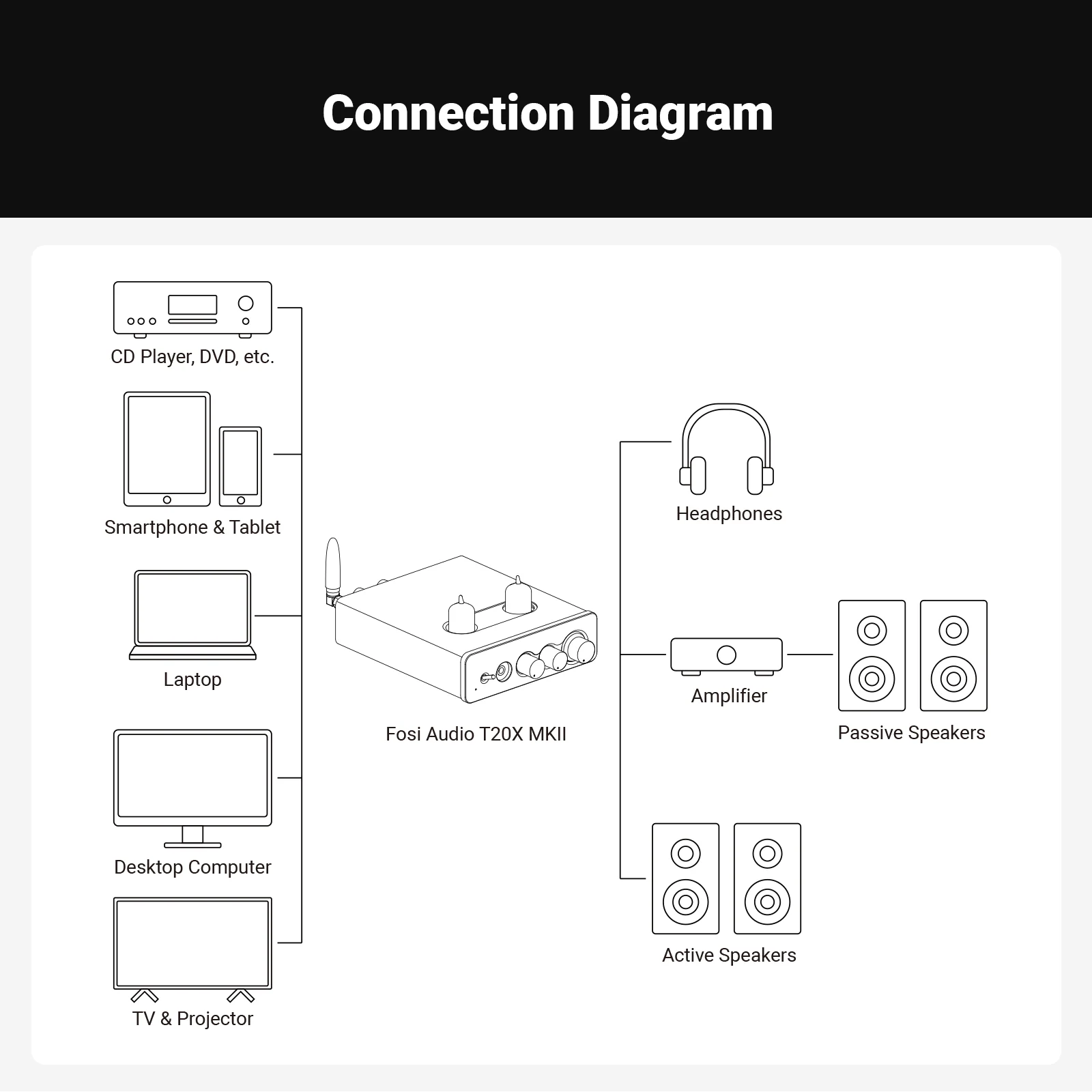 Connection Diagram

CD Player, DVD, etc.

Smartphone & Tablet

Laptop

Desktop Computer

TV & Projector

Fosi Audio T20X MKII

Headphones

Amplifier

Passive Speakers

Active Speakers