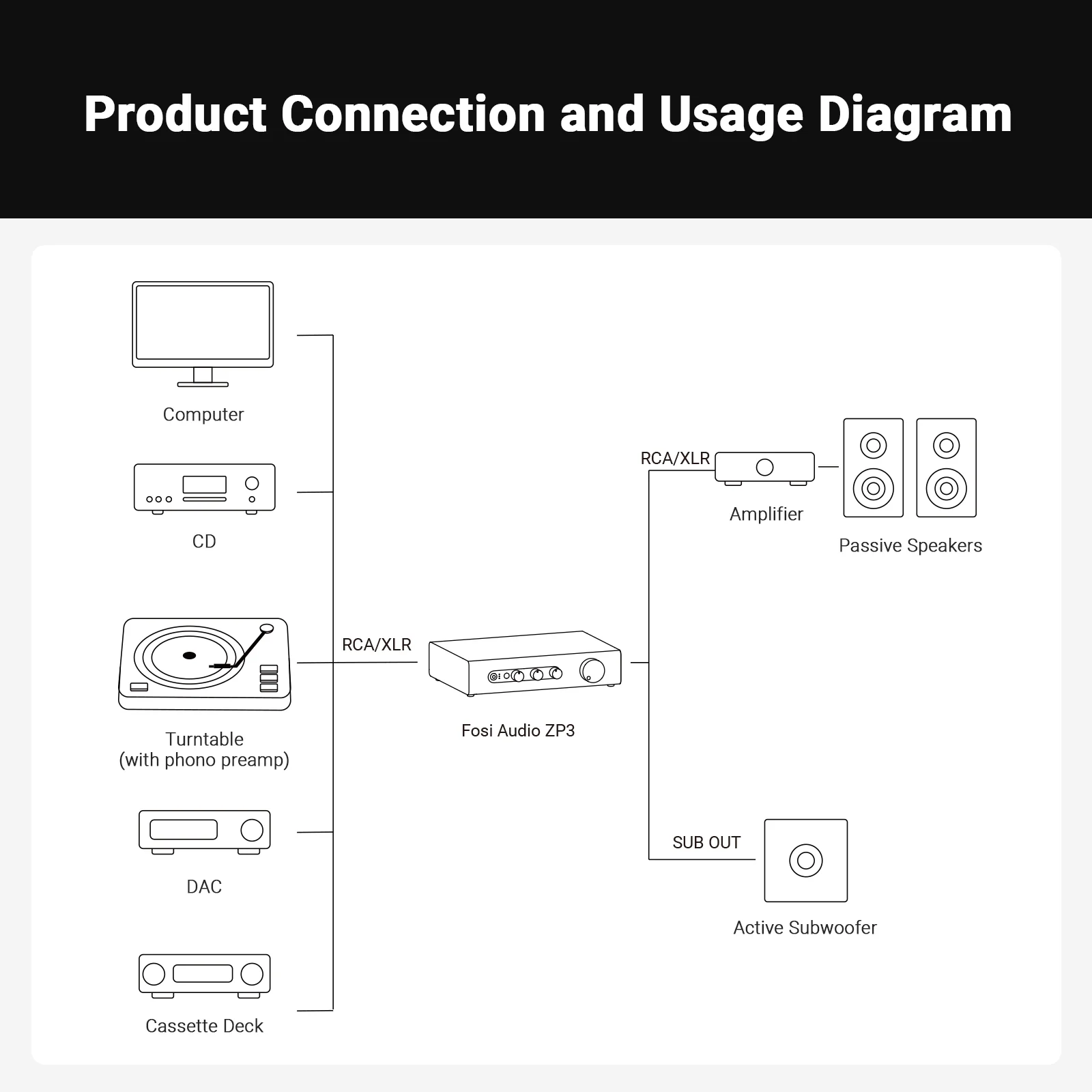 Product Connection and Usage Diagram

Computer

CD

Turntable
(with phono preamp)

DAC

Cassette Deck

RCA/XLR

Fosi Audio ZP3

RCA/XLR

Amplifier

Passive Speakers

SUB OUT

Active Subwoofer